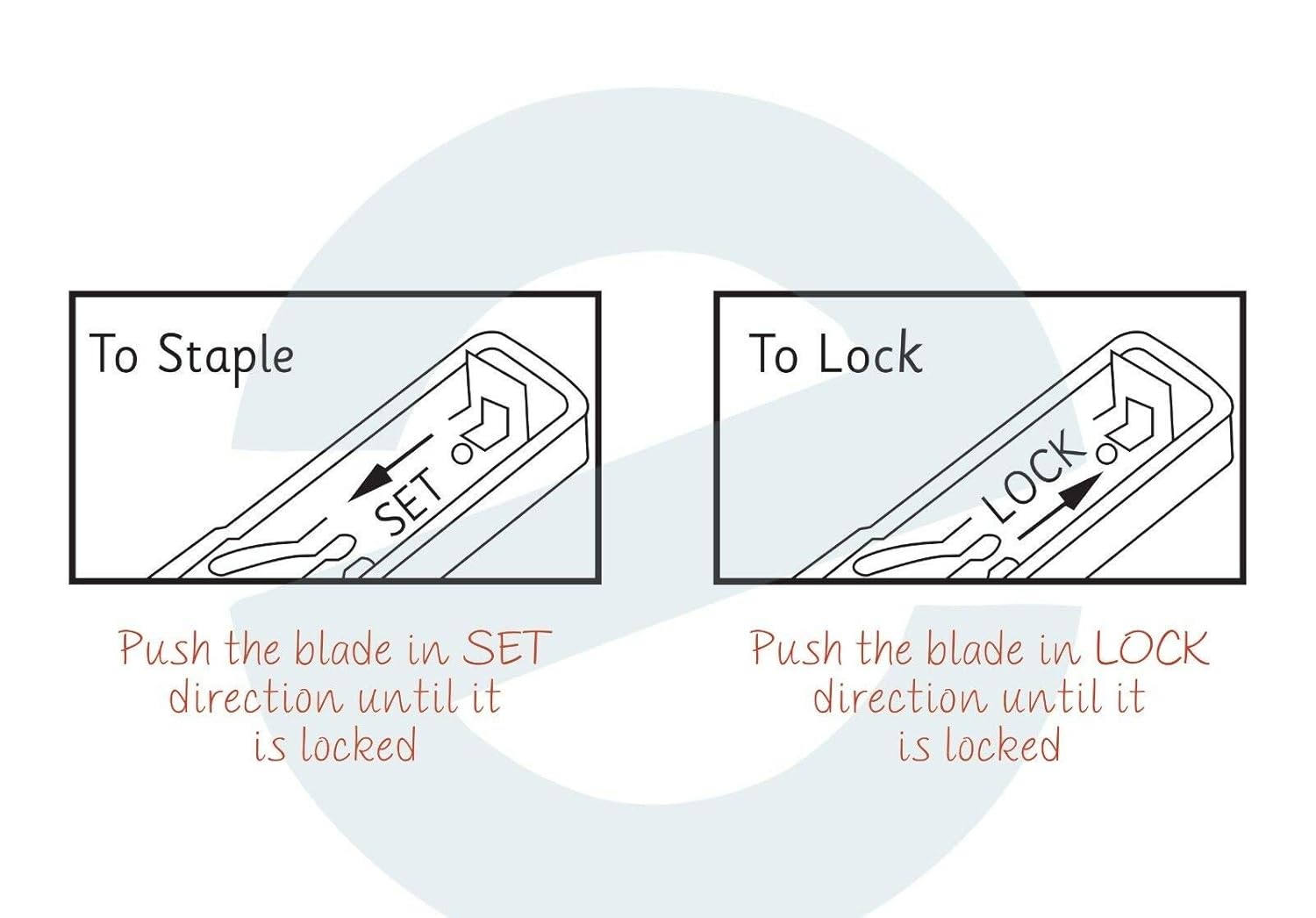 To Staple

SET

Push the blade in SET direction until it is locked

To Lock

LOCK

Push the blade in LOCK direction until it is locked