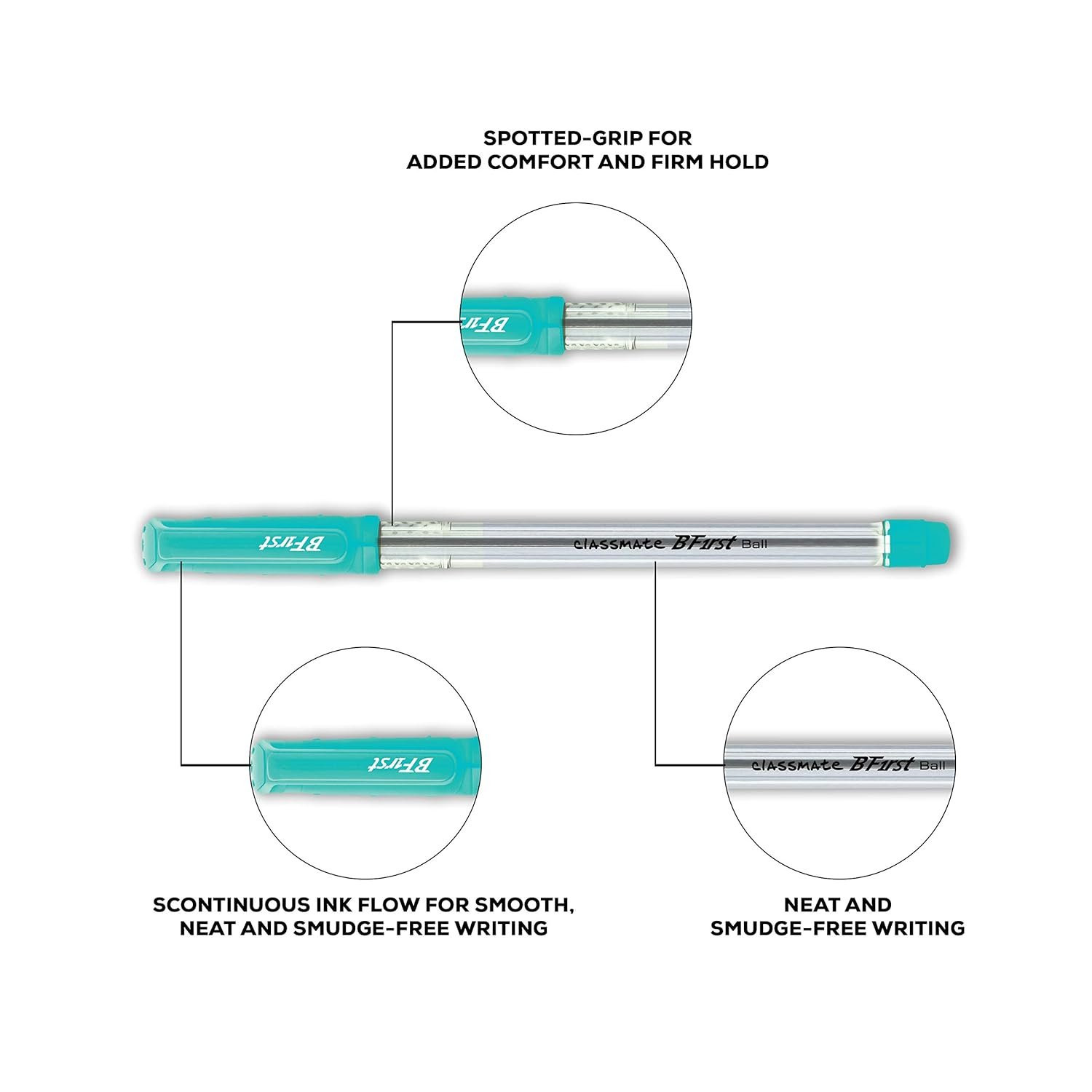 SPOTTED-GRIP FOR
ADDED COMFORT AND FIRM HOLD

BFirst

BFirst

classmate BFirst Ball

BFirst

classmate BFirst Ball

SCONTINUOUS INK FLOW FOR SMOOTH, NEAT AND SMUDGE-FREE WRITING

NEAT AND SMUDGE-FREE WRITING