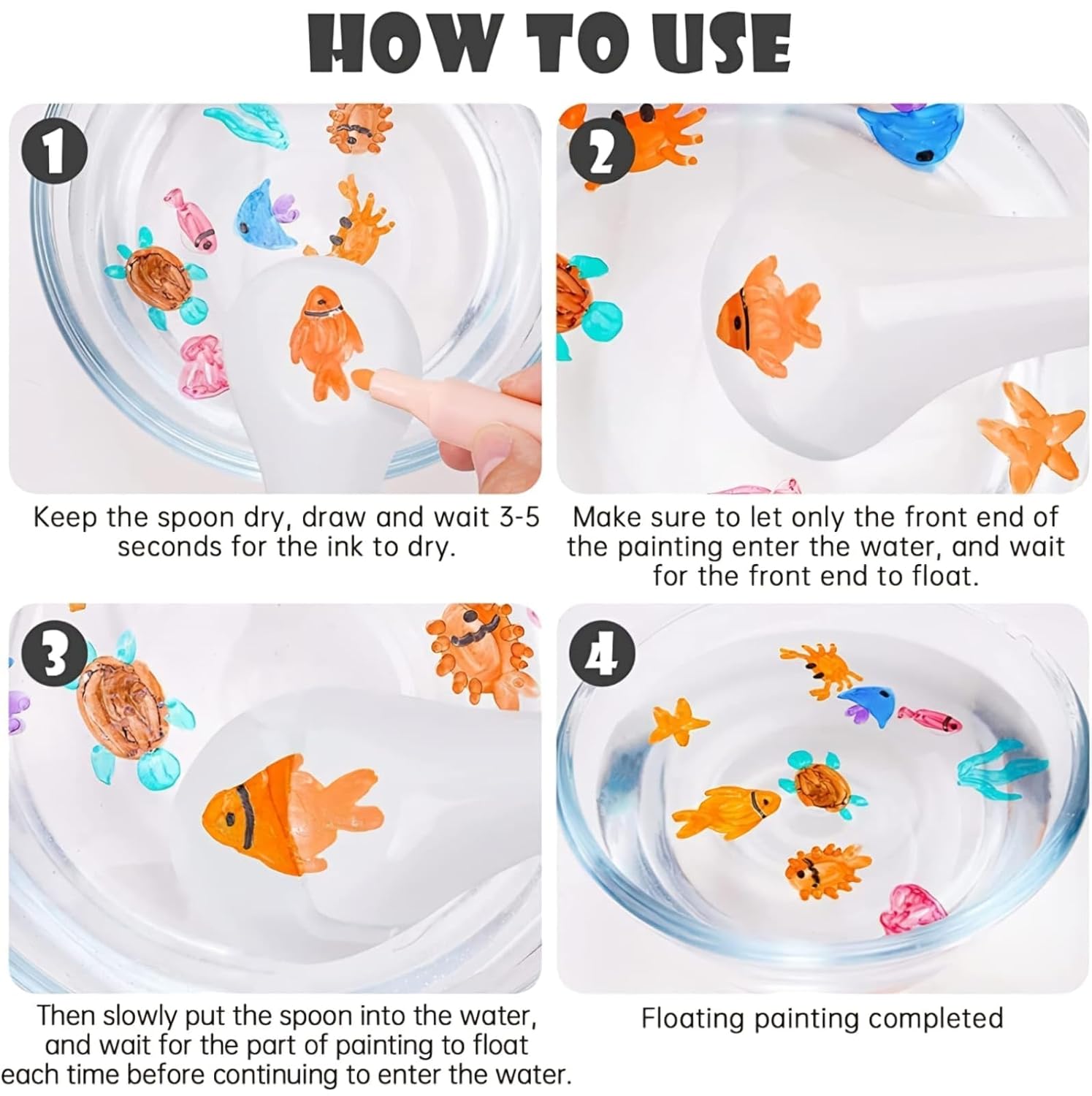 HOW TO USE

1

Keep the spoon dry, draw and wait 3-5 seconds for the ink to dry.

2

Make sure to let only the front end of the painting enter the water, and wait for the front end to float.

3

Then slowly put the spoon into the water, and wait for the part of painting to float each time before continuing to enter the water.

4

Floating painting completed